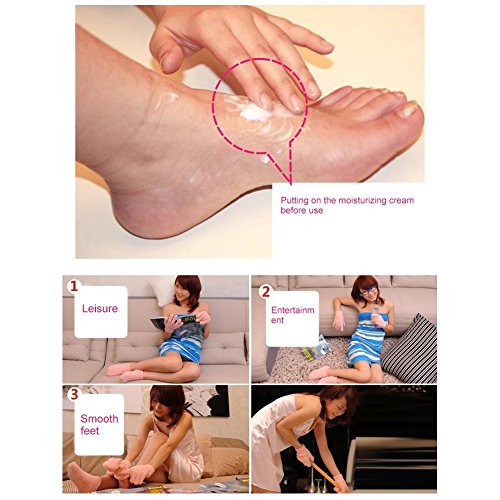 Putting on the moisturizing cream before use

1
Leisure

2
Entertainm ent

3
Smooth feet