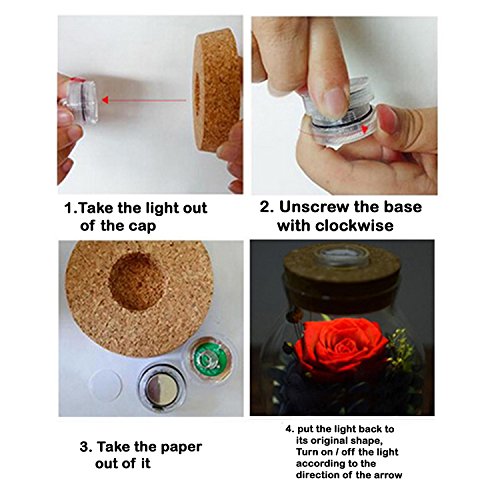 1.Take the light out of the cap

2. Unscrew the base with clockwise

3. Take the paper out of it

4. put the light back to its original shape, Turn on / off the light according to the direction of the arrow