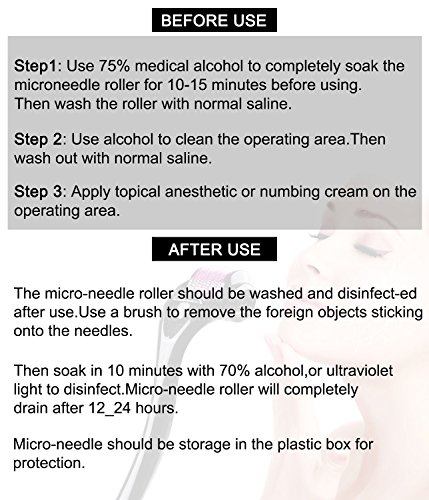 BEFORE USE

Step1: Use 75% medical alcohol to completely soak the microneedle roller for 10-15 minutes before using. Then wash the roller with normal saline.

Step 2: Use alcohol to clean the operating area.Then wash out with normal saline.

Step 3: Apply topical anesthetic or numbing cream on the operating area.

AFTER USE

The micro-needle roller should be washed and disinfect-ed after use.Use a brush to remove the foreign objects sticking onto the needles.

Then soak in 10 minutes with 70% alcohol,or ultraviolet light to disinfect.Micro-needle roller will completely drain after 12_24 hours.

Micro-needle should be storage in the plastic box for protection.