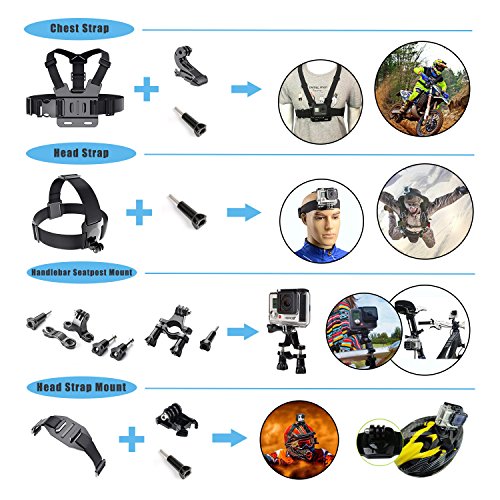 Chest Strap

Head Strap

Handlebar Seatpost Mount

Head Strap Mount