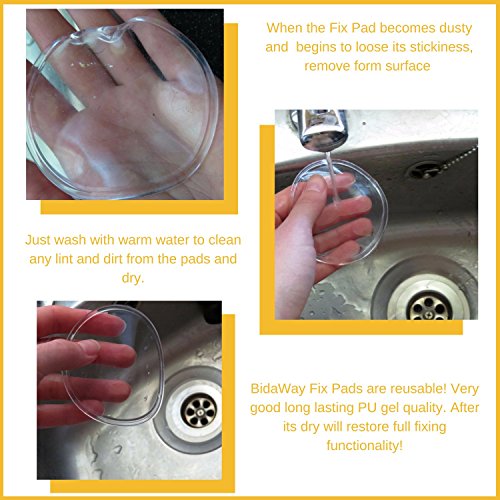 When the Fix Pad becomes dusty and begins to loose its stickiness, remove form surface

Just wash with warm water to clean any lint and dirt from the pads and dry.

BidaWay Fix Pads are reusable! Very good long lasting PU gel quality. After its dry will restore full fixing functionality!