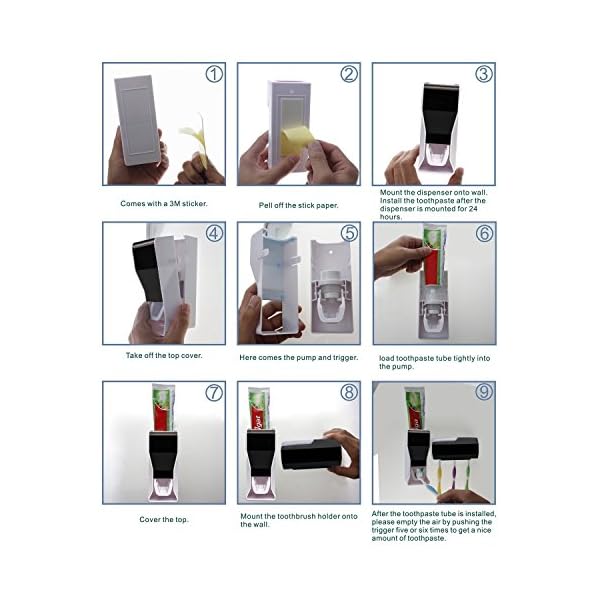 ①

Comes with a 3M sticker.

②

Pell off the stick paper.

③

Mount the dispenser onto wall. Install the toothpaste after the dispenser is mounted for 24 hours.

④

Take off the top cover.

⑤

Here comes the pump and trigger.

⑥

load toothpaste tube tightly into the pump.

⑦

Cover the top.

⑧

Mount the toothbrush holder onto the wall.

⑨

After the toothpaste tube is installed, please empty the air by pushing the trigger five or six times to get a nice amount of toothpaste.