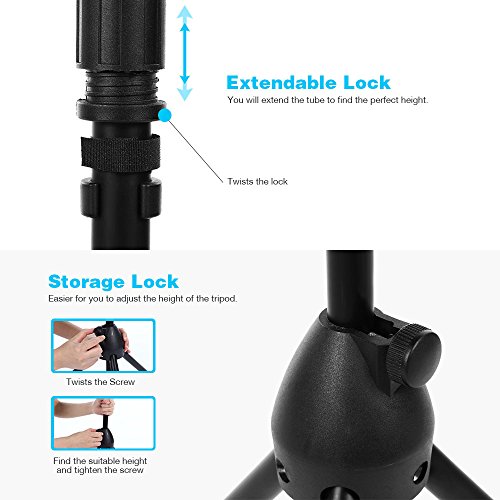 Extendable Lock
You will extend the tube to find the perfect height.

Twists the lock

Storage Lock
Easier for you to adjust the height of the tripod.

Twists the Screw

Find the suitable height and tighten the screw