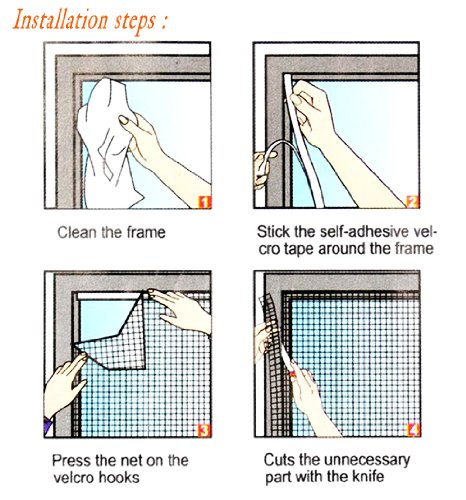 Installation steps :

1

Clean the frame

2

Stick the self-adhesive velcro tape around the frame

3

Press the net on the velcro hooks

4

Cuts the unnecessary part with the knife