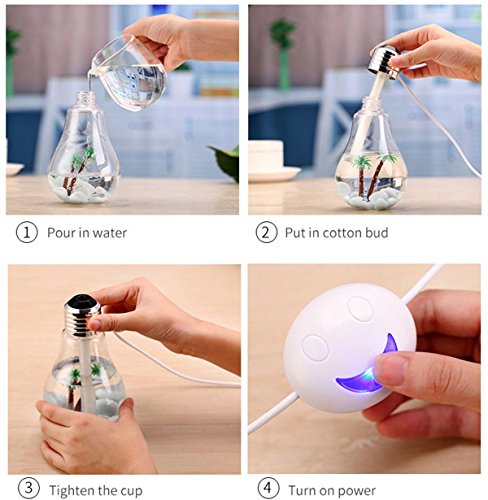 ① Pour in water

② Put in cotton bud

③ Tighten the cup

④ Turn on power