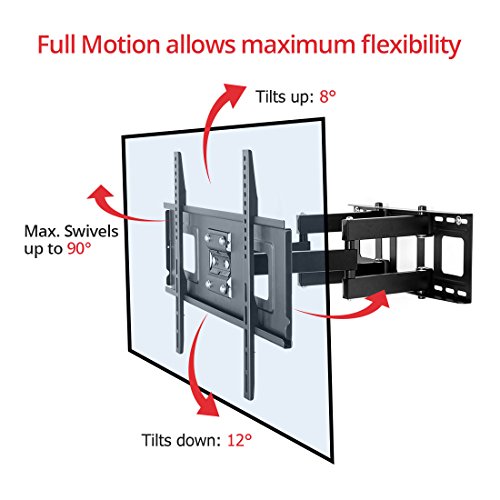 Full Motion allows maximum flexibility

Tilts up: 8°

Max. Swivels up to 90°

Tilts down: 12°