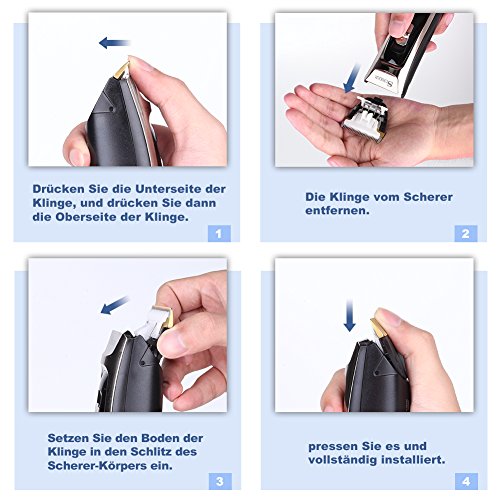 Drücken Sie die Unterseite der Klinge, und drücken Sie dann die Oberseite der Klinge.

1

Die Klinge vom Scherer entfernen.

2

Setzen Sie den Boden der Klinge in den Schlitz des Scherer-Körpers ein.

3

pressen Sie es und vollständig installiert.

4