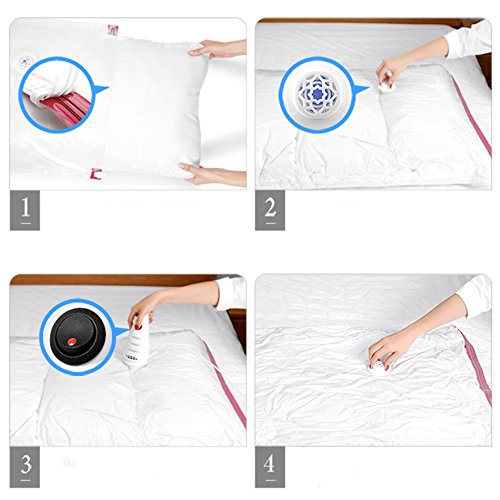 1

2

3

4