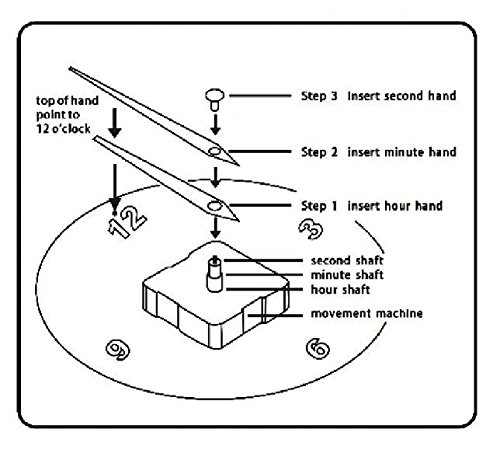 top of hand point to 12 o'clock

Step 3 insert second hand

Step 2 insert minute hand

Step 1 insert hour hand

12

3

second shaft
minute shaft
hour shaft

movement machine

9

6