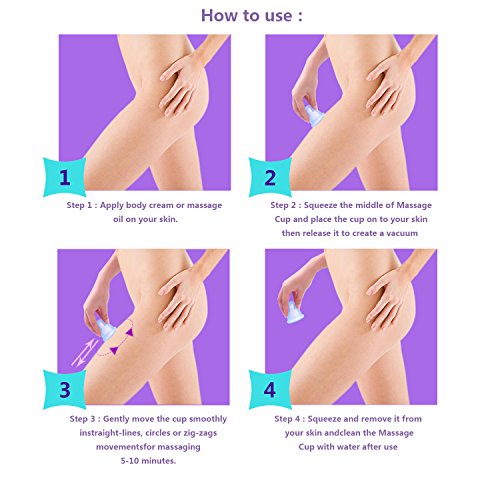 How to use :

1

Step 1 : Apply body cream or massage oil on your skin.

2

Step 2 : Squeeze the middle of Massage Cup and place the cup on to your skin then release it to create a vacuum

3

Step 3 : Gently move the cup smoothly instraight-lines, circles or zig-zags movementsfor massaging 5-10 minutes.

4

Step 4 : Squeeze and remove it from your skin andclean the Massage Cup with water after use