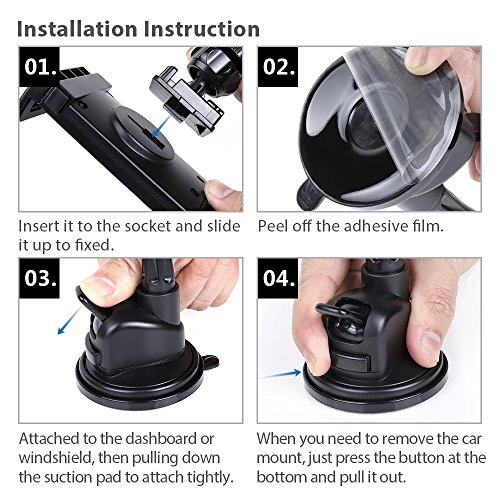 Installation Instruction

01.

Insert it to the socket and slide it up to fixed.

02.

Peel off the adhesive film.

03.

Attached to the dashboard or windshield, then pulling down the suction pad to attach tightly.

04.

When you need to remove the car mount, just press the button at the bottom and pull it out.