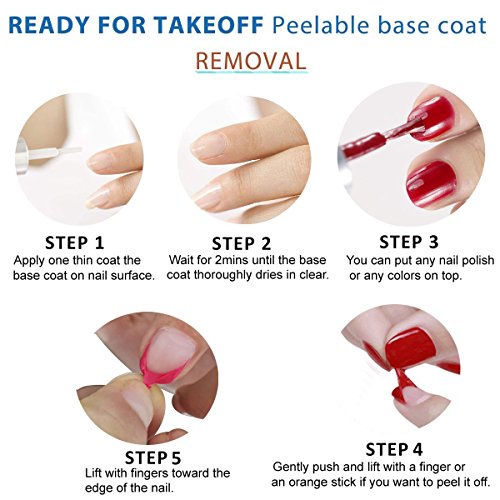 READY FOR TAKEOFF Peelable base coat

REMOVAL

STEP 1
Apply one thin coat the base coat on nail surface.

STEP 2
Wait for 2mins until the base coat thoroughly dries in clear.

STEP 3
You can put any nail polish or any colors on top.

STEP 5
Lift with fingers toward the edge of the nail.

STEP 4
Gently push and lift with a finger or an orange stick if you want to peel it off.