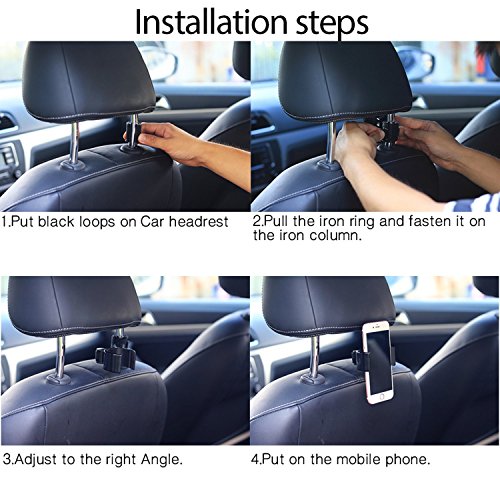 Installation steps

1.Put black loops on Car headrest

2.Pull the iron ring and fasten it on the iron column.

3.Adjust to the right Angle.

4.Put on the mobile phone.