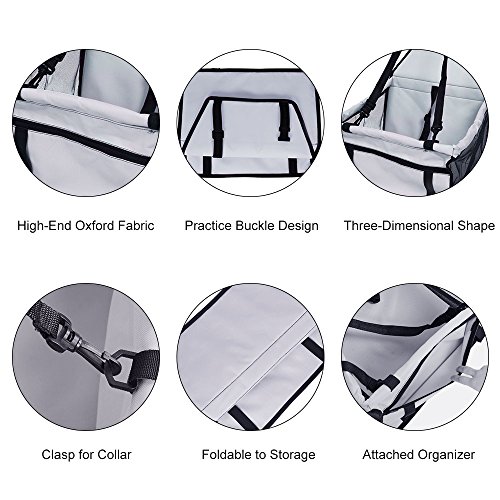 High-End Oxford Fabric

Practice Buckle Design

Three-Dimensional Shape

Clasp for Collar

Foldable to Storage

Attached Organizer