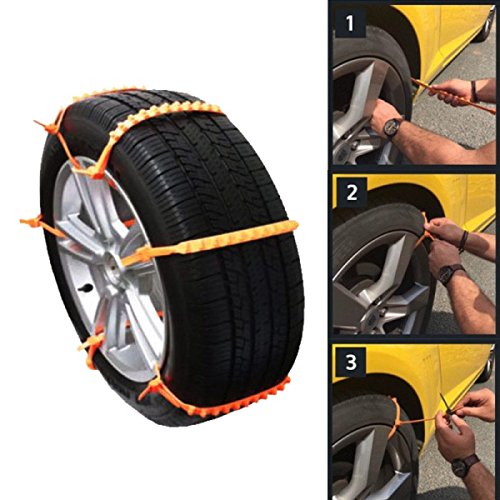 1

2

3