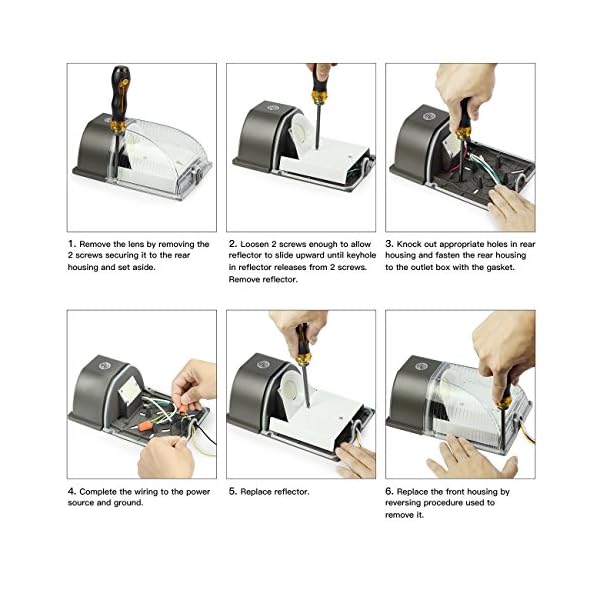 1. Remove the lens by removing the 2 screws securing it to the rear housing and set aside.

2. Loosen 2 screws enough to allow reflector to slide upward until keyhole in reflector releases from 2 screws. Remove reflector.

3. Knock out appropriate holes in rear housing and fasten the rear housing to the outlet box with the gasket.

4. Complete the wiring to the power source and ground.

5. Replace reflector.

6. Replace the front housing by reversing procedure used to remove it.