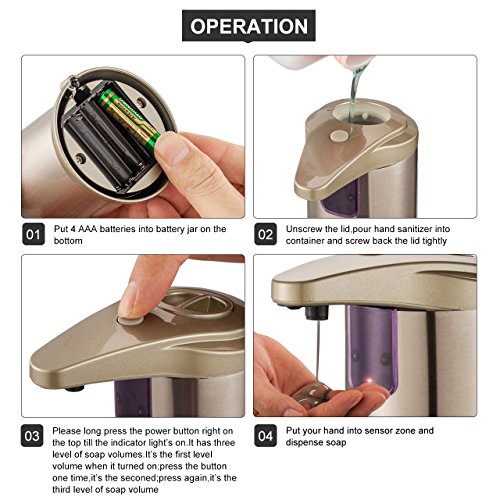 OPERATION

01 Put 4 AAA batteries into battery jar on the bottom

02 Unscrew the lid,pour hand sanitizer into container and screw back the lid tightly

03 Please long press the power button right on the top till the indicator light's on.It has three level of soap volumes.It's the first level volume when it turned on;press the button one time,it's the seconed;press again,it's the third level of soap volume

04 Put your hand into sensor zone and dispense soap