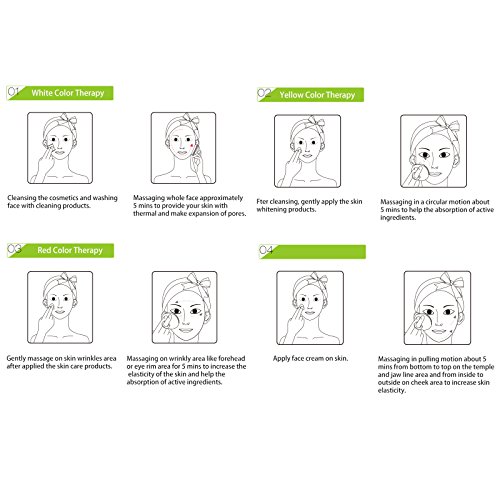 01 White Color Therapy

Cleansing the cosmetics and washing face with cleaning products.

Massaging whole face approximately 5 mins to provide your skin with thermal and make expansion of pores.

02 Yellow Color Therapy

Fter cleansing, gently apply the skin whitening products.

Massaging in a circular motion about 5 mins to help the absorption of active ingredients.

03 Red Color Therapy

Gently massage on skin wrinkles area after applied the skin care products.

Massaging on wrinkly area like forehead or eye rim area for 5 mins to increase the elasticity of the skin and help the absorption of active ingredients.

04

Apply face cream on skin.

Massaging in pulling motion about 5 mins from bottom to top on the temple and jaw line area and from inside to outside on cheek area to increase skin elasticity.