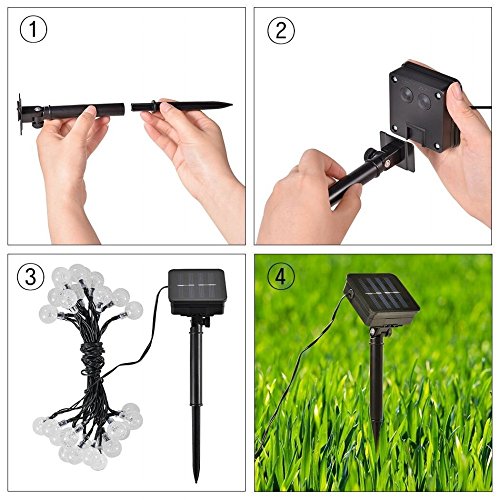 1

2

3

4