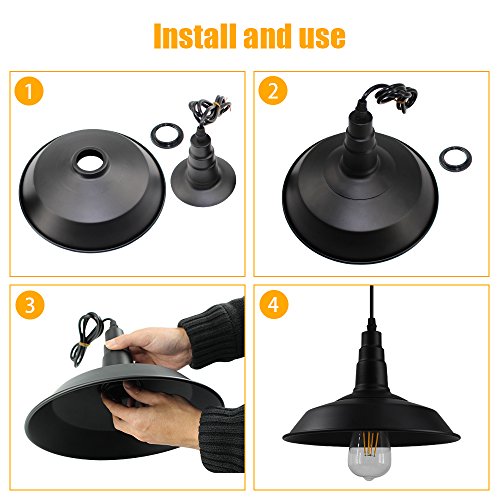 Install and use

1

2

3

4