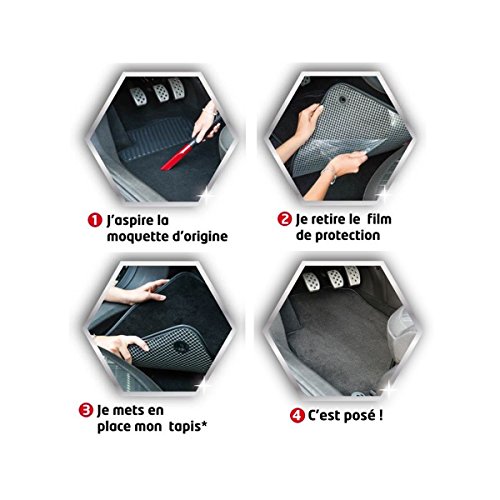 1 J'aspire la moquette d'origine

2 Je retire le film de protection

3 Je mets en place mon tapis*

4 C'est posé !