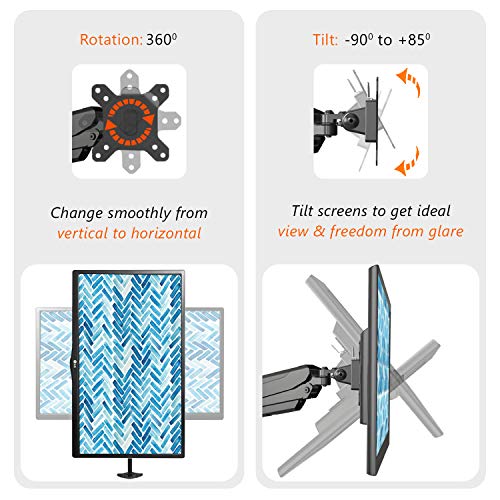 Rotation: $360^0$

Change smoothly from vertical to horizontal

Tilt: $-90^0$ to $+85^0$

Tilt screens to get ideal view & freedom from glare