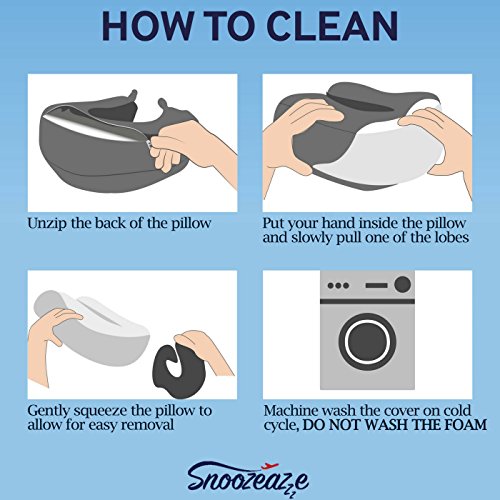 HOW TO CLEAN

Unzip the back of the pillow

Put your hand inside the pillow and slowly pull one of the lobes

Gently squeeze the pillow to allow for easy removal

Machine wash the cover on cold cycle, DO NOT WASH THE FOAM

Snoozeazze