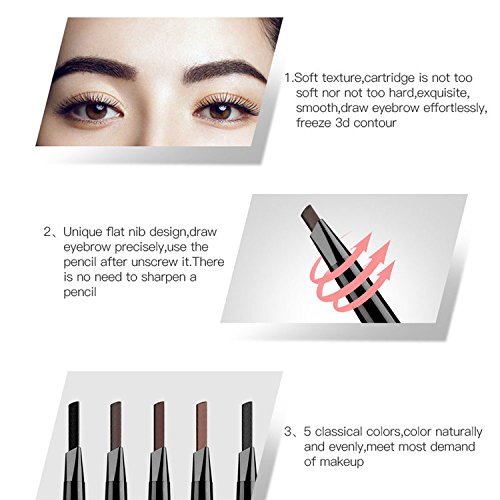 1.Soft texture,cartridge is not too soft nor not too hard,exquisite, smooth,draw eyebrow effortlessly, freeze 3d contour

2、Unique flat nib design,draw eyebrow precisely,use the pencil after unscrew it.There is no need to sharpen a pencil

3、5 classical colors,color naturally and evenly,meet most demand of makeup