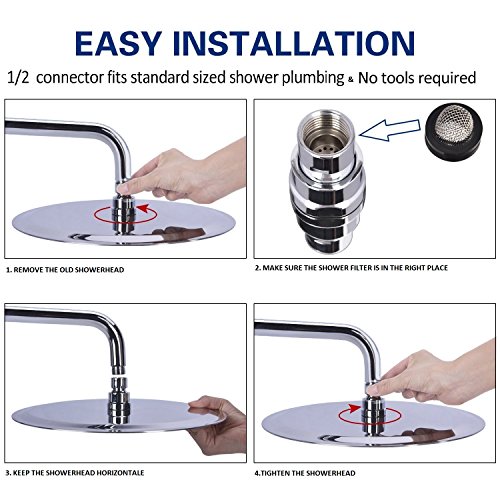 EASY INSTALLATION

1/2 connector fits standard sized shower plumbing & No tools required

1. REMOVE THE OLD SHOWERHEAD

2. MAKE SURE THE SHOWER FILTER IS IN THE RIGHT PLACE

3. KEEP THE SHOWERHEAD HORIZONTALE

4.TIGHTEN THE SHOWERHEAD