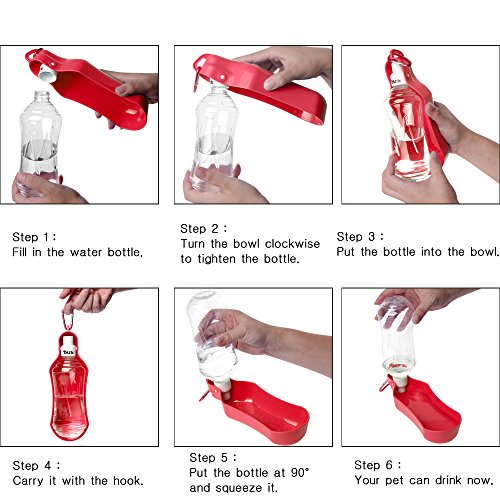 Step 1 :
Fill in the water bottle.

Step 2 :
Turn the bowl clockwise to tighten the bottle.

Step 3 :
Put the bottle into the bowl.

Step 4 :
Carry it with the hook.

Step 5 :
Put the bottle at 90° and squeeze it.

Step 6 :
Your pet can drink now.