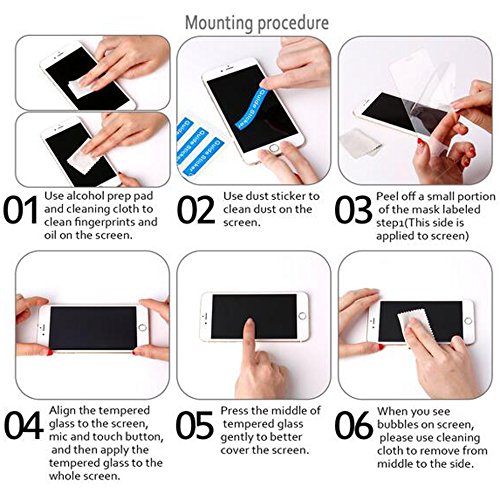 Mounting procedure

Guide Sticker

Guide Sticker

Guide Sticker

Guide Sticker

01 Use alcohol prep pad and cleaning cloth to clean fingerprints and oil on the screen.

02 Use dust sticker to clean dust on the screen.

03 Peel off a small portion of the mask labeled step1(This side is applied to screen)

04 Align the tempered glass to the screen, mic and touch button, and then apply the tempered glass to the whole screen.

05 Press the middle of tempered glass gently to better cover the screen.

06 When you see bubbles on screen, please use cleaning cloth to remove from middle to the side.