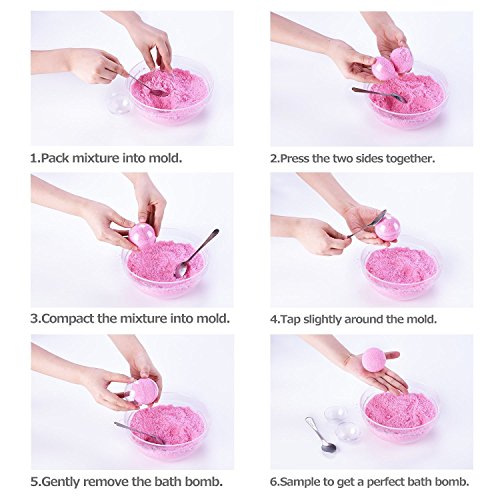 1.Pack mixture into mold.

2.Press the two sides together.

3.Compact the mixture into mold.

4.Tap slightly around the mold.

5.Gently remove the bath bomb.

6.Sample to get a perfect bath bomb.