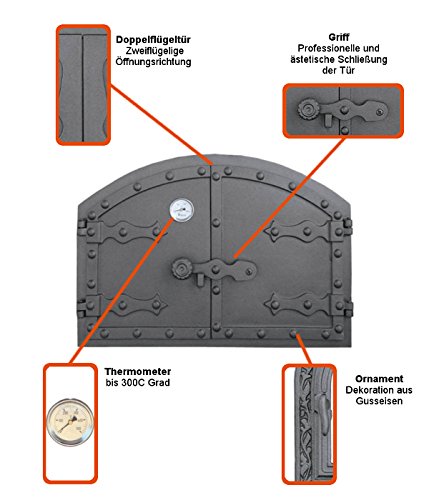 Doppelflügeltür
Zweiflügelige Öffnungsrichtung

Griff
Professionelle und ästetische Schließung der Tür

Thermometer
bis 300C Grad

Ornament
Dekoration aus Gusseisen