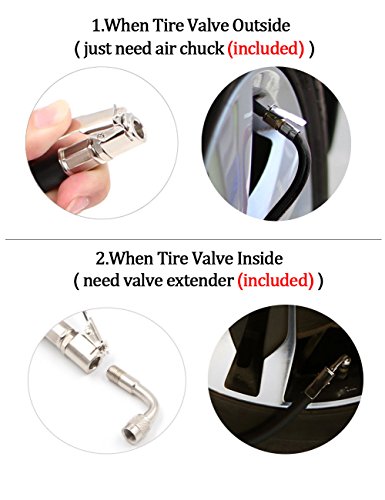 1.When Tire Valve Outside
( just need air chuck (included) )

2.When Tire Valve Inside
( need valve extender (included) )