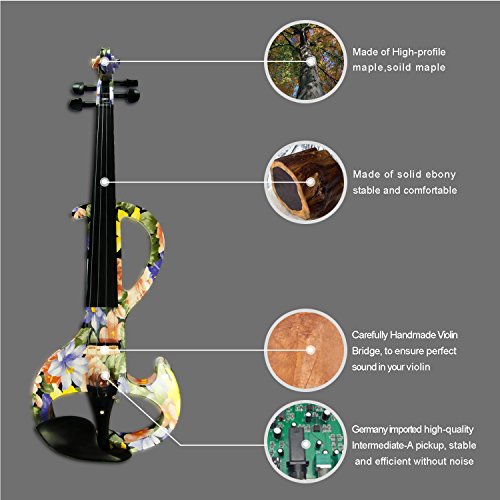 Made of High-profile maple,soild maple

Made of solid ebony stable and comfortable

Carefully Handmade Violin Bridge, to ensure perfect sound in your violin

Germany imported high-quality Intermediate-A pickup, stable and efficient without noise