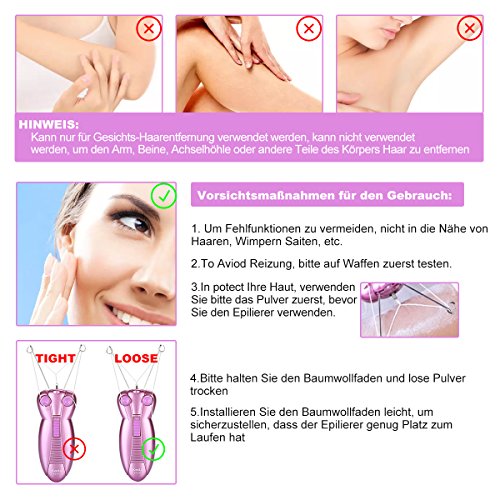 HINWEIS:
Kann nur für Gesichts-Haarentfernung verwendet werden, kann nicht verwendet werden, um den Arm, Beine, Achselhöhle oder andere Teile des Körpers Haar zu entfernen

Vorsichtsmaßnahmen für den Gebrauch:

1. Um Fehlfunktionen zu vermeiden, nicht in die Nähe von Haaren, Wimpern Saiten, etc.

2.To Aviod Reizung, bitte auf Waffen zuerst testen.

3.In potect Ihre Haut, verwenden Sie bitte das Pulver zuerst, bevor Sie den Epilierer verwenden.

TIGHT

LOOSE

4.Bitte halten Sie den Baumwollfaden und lose Pulver trocken

5.Installieren Sie den Baumwollfaden leicht, um sicherzustellen, dass der Epilierer genug Platz zum Laufen hat