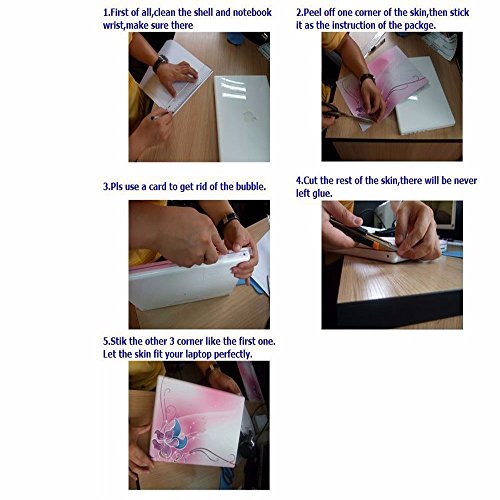 1.First of all,clean the shell and notebook wrist,make sure there

2.Peel off one corner of the skin,then stick it as the instruction of the packge.

3.Pls use a card to get rid of the bubble.

4.Cut the rest of the skin,there will be never left glue.

5.Stik the other 3 corner like the first one. Let the skin fit your laptop perfectly.