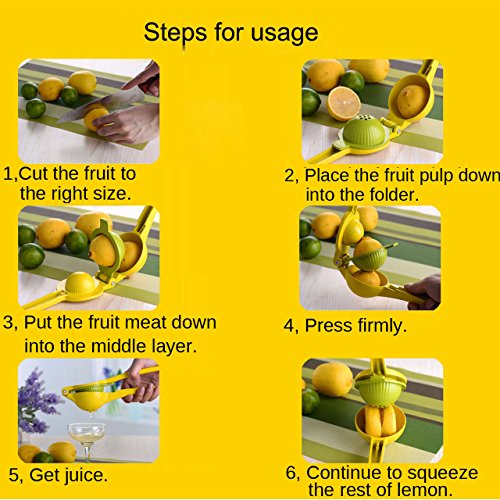 Steps for usage

1,Cut the fruit to the right size.

2, Place the fruit pulp down into the folder.

3, Put the fruit meat down into the middle layer.

4, Press firmly.

5, Get juice.

6, Continue to squeeze the rest of lemon.