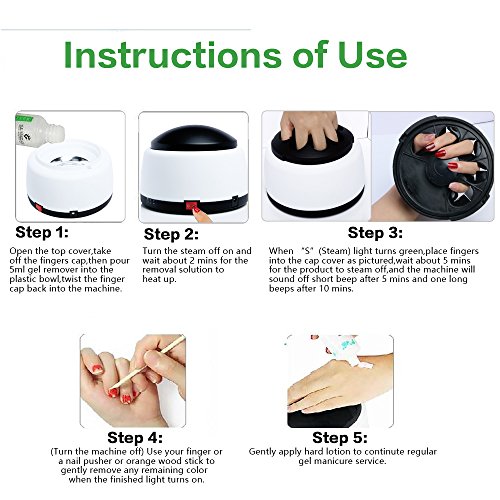 Instructions of Use

Step 1:

Open the top cover,take off the fingers cap,then pour 5ml gel remover into the plastic bowl,twist the finger cap back into the machine.

Step 2:

Turn the steam off on and wait about 2 mins for the removal solution to heat up.

Step 3:

When "S" (Steam) light turns green,place fingers into the cap cover as pictured,wait about 5 mins for the product to steam off,and the machine will sound off short beep after 5 mins and one long beeps after 10 mins.

Step 4:

(Turn the machine off) Use your finger or a nail pusher or orange wood stick to gently remove any remaining color when the finished light turns on.

Step 5:

Gently apply hard lotion to continute regular gel manicure service.