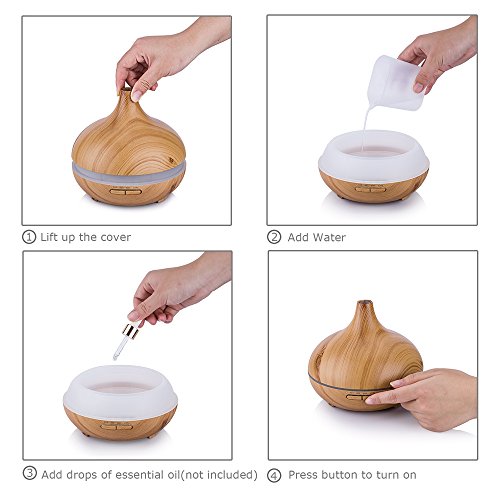 ① Lift up the cover

② Add Water

③ Add drops of essential oil(not included)

④ Press button to turn on