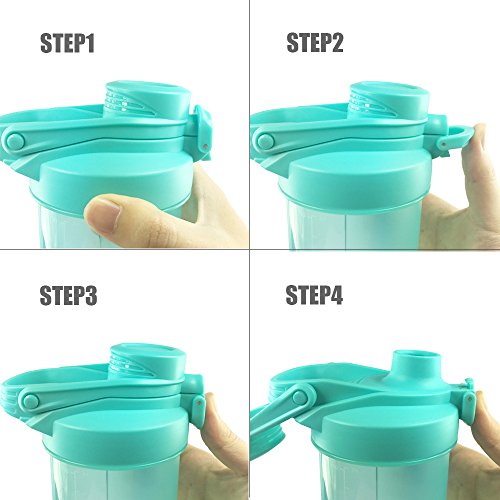 STEP1

STEP2

STEP3

STEP4