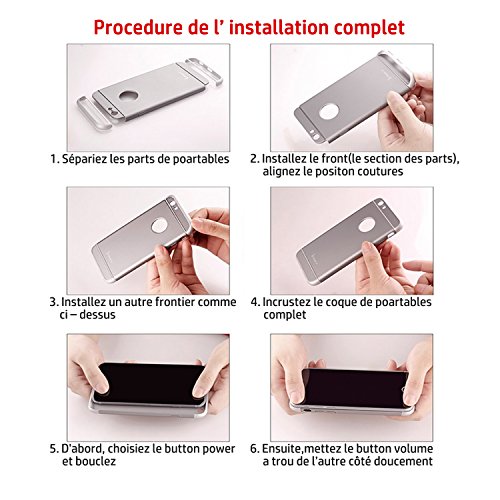 Procedure de l' installation complet

1. Sépariez les parts de poartables

2. Installez le front(le section des parts), alignez le positon coutures

3. Installez un autre frontier comme ci – dessus

4. Incrustez le coque de poartables complet

5. D'abord, choisiez le button power et bouclez

6. Ensuite,mettez le button volume a trou de l'autre côté doucement