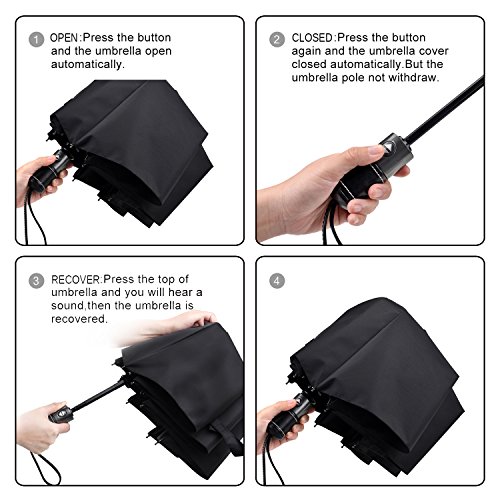 1 OPEN:Press the button and the umbrella open automatically.

2 CLOSED:Press the button again and the umbrella cover closed automatically.But the umbrella pole not withdraw.

3 RECOVER:Press the top of umbrella and you will hear a sound,then the umbrella is recovered.

4