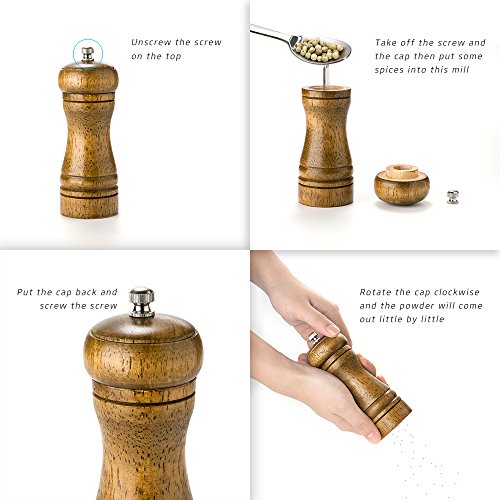 Unscrew the screw on the top

Take off the screw and the cap then put some spices into this mill

Put the cap back and screw the screw

Rotate the cap clockwise and the powder will come out little by little