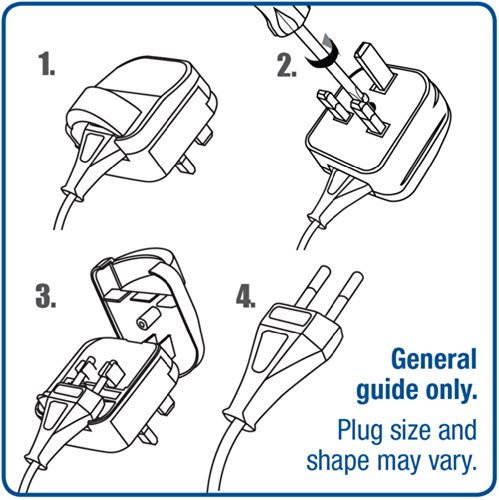 1.

2.

3.

4.

General guide only.

Plug size and shape may vary.