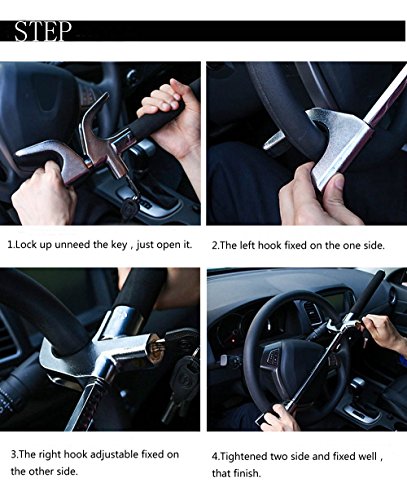 STEP

1.Lock up unneed the key , just open it.

2.The left hook fixed on the one side.

3.The right hook adjustable fixed on the other side.

4.Tightened two side and fixed well , that finish.