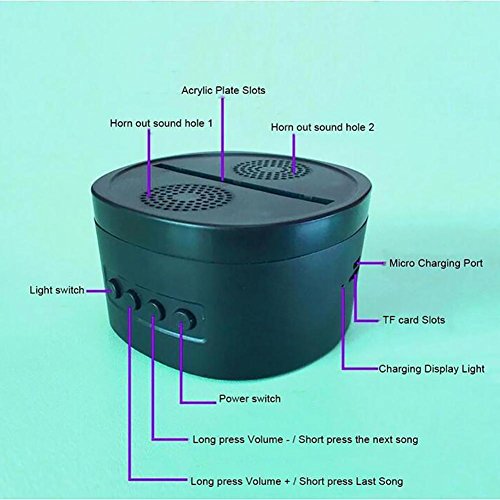 Acrylic Plate Slots

Horn out sound hole 1

Horn out sound hole 2

Micro Charging Port

Light switch

TF card Slots

Charging Display Light

Power switch

Long press Volume - / Short press the next song

Long press Volume + / Short press Last Song