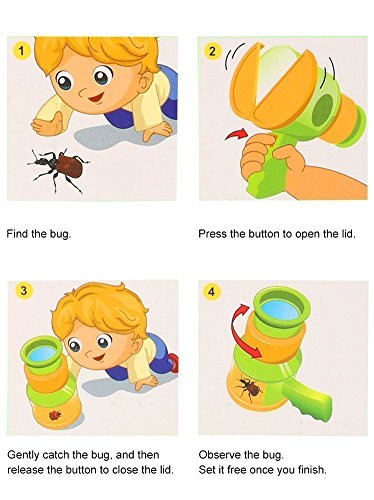 1

Find the bug.

2

Press the button to open the lid.

3

Gently catch the bug, and then release the button to close the lid.

4

Observe the bug.
Set it free once you finish.