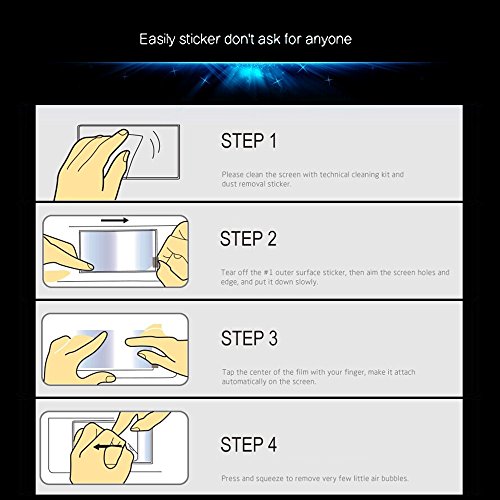 Easily sticker don't ask for anyone

STEP 1

Please clean the screen with technical cleaning kit and dust removal sticker.

STEP 2

Tear off the #1 outer surface sticker, then aim the screen holes and edge, and put it down slowly.

STEP 3

Tap the center of the film with your finger, make it attach automatically on the screen.

STEP 4

Press and squeeze to remove very few little air bubbles.