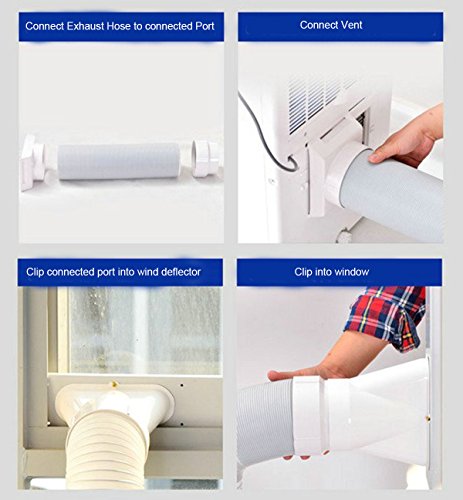 Connect Exhaust Hose to connected Port

Connect Vent

Clip connected port into wind deflector

Clip into window